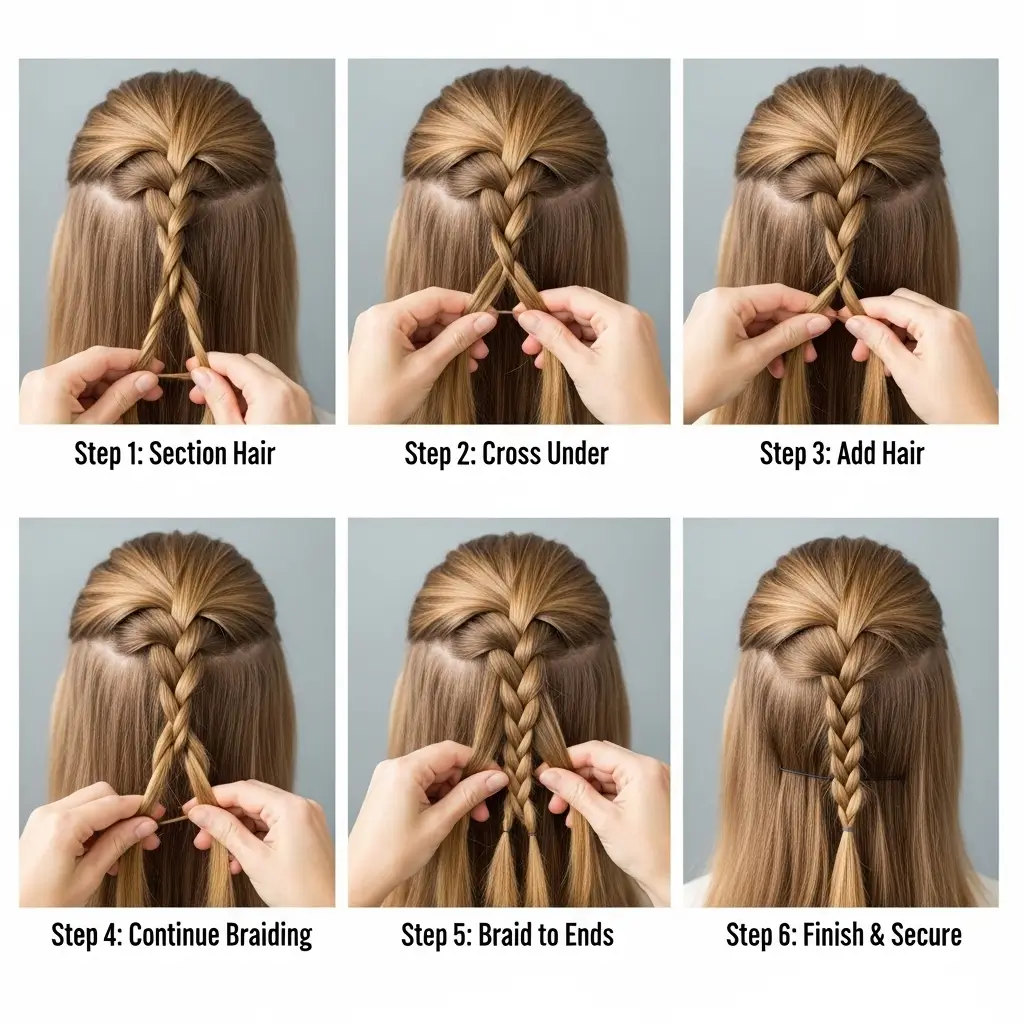 Step 1: Section Hair

Step 2: Cross Under

Step 3: Add Hair

Step 4: Continue Braiding

Step 5: Braid to Ends

Step 6: Finish & Secure